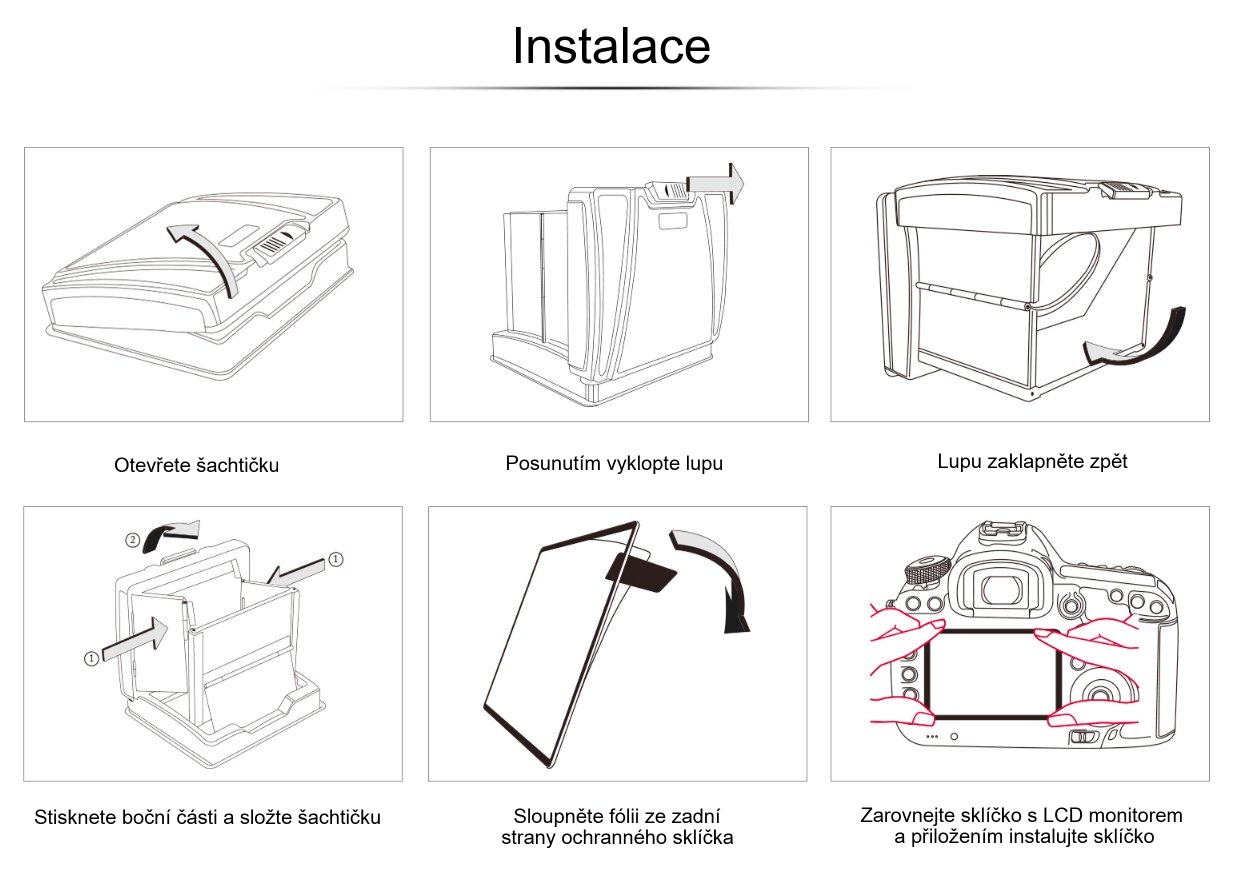 Instalace

Otevřete šachtičku

Posunutím vyklopte lupu

Lupu zaklapněte zpět

②

①

①

Stisknete boční části a složte šachtičku

Sloupněte fólii ze zadní strany ochranného sklíčka

Zarovnejte sklíčko s LCD monitorem a přiložením instalujte sklíčko