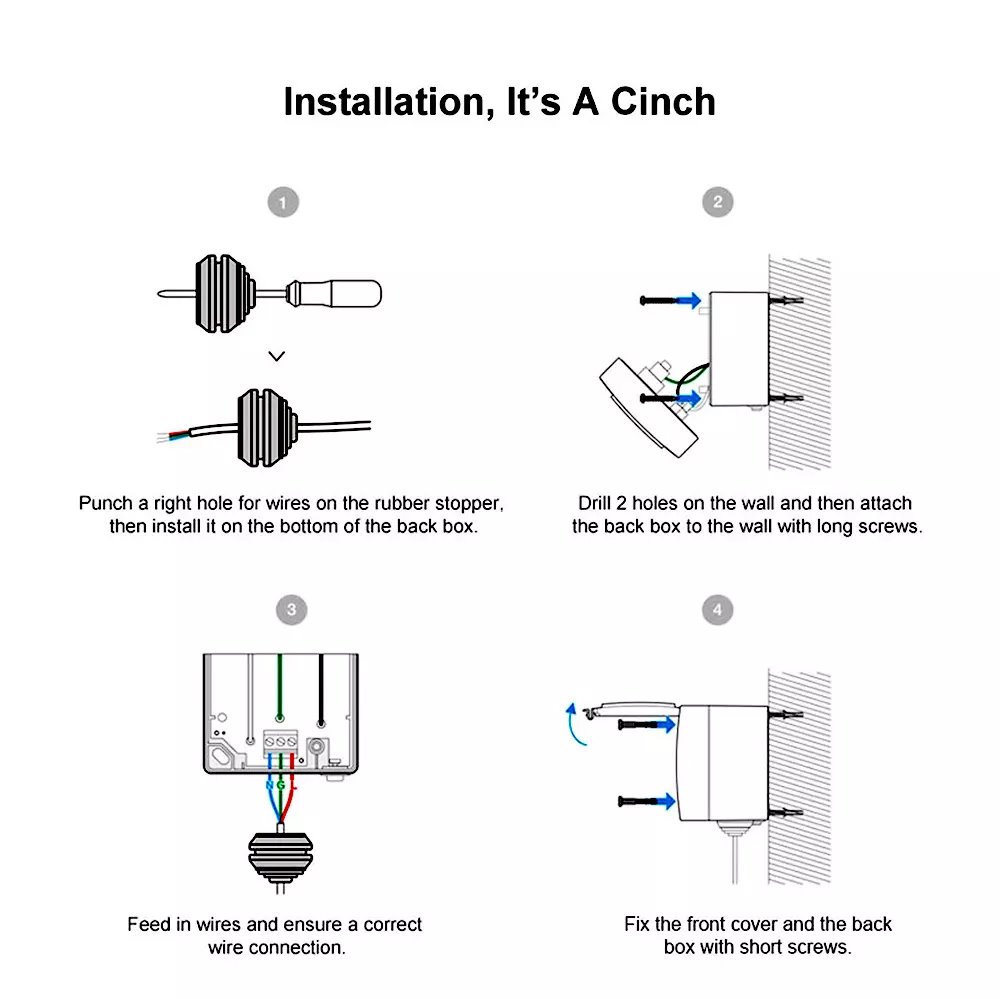 Installation, It's A Cinch

1

Punch a right hole for wires on the rubber stopper, then install it on the bottom of the back box.

2

Drill 2 holes on the wall and then attach the back box to the wall with long screws.

3

N G L

Feed in wires and ensure a correct wire connection.

4

Fix the front cover and the back box with short screws.